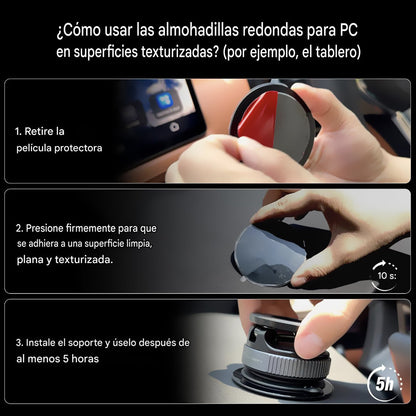 ¿Cómo usar las almohadillas redondas para PC en superficies texturizadas? (por ejemplo, el tablero)

1. Retire la película protectora

2. Presione firmemente para que se adhiera a una superficie limpia, plana y texturizada.

10 s:

3. Instale el soporte y úselo después de al menos 5 horas

5h